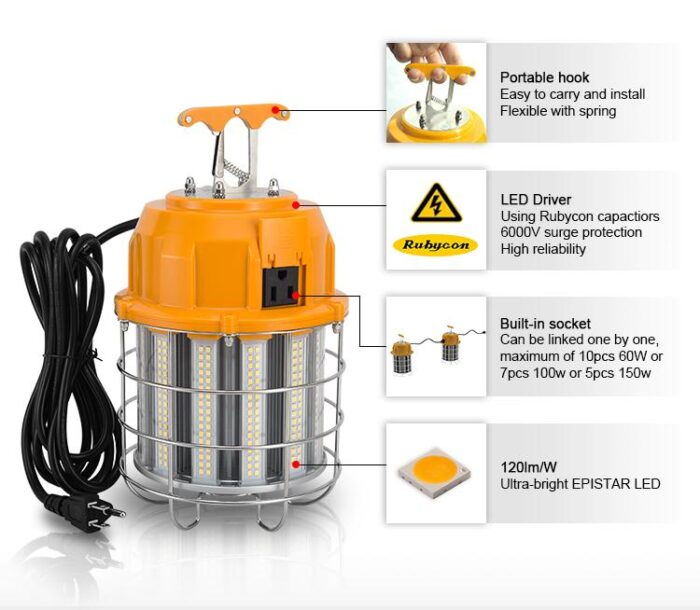 Portable hook
Easy to carry and install
Flexible with spring

Rubycon

LED Driver
Using Rubycon capactiors
6000V surge protection
High reliability

Built-in socket
Can be linked one by one, maximum of 10pcs 60W or 7pcs 100w or 5pcs 150w

120lm/W
Ultra-bright EPISTAR LED