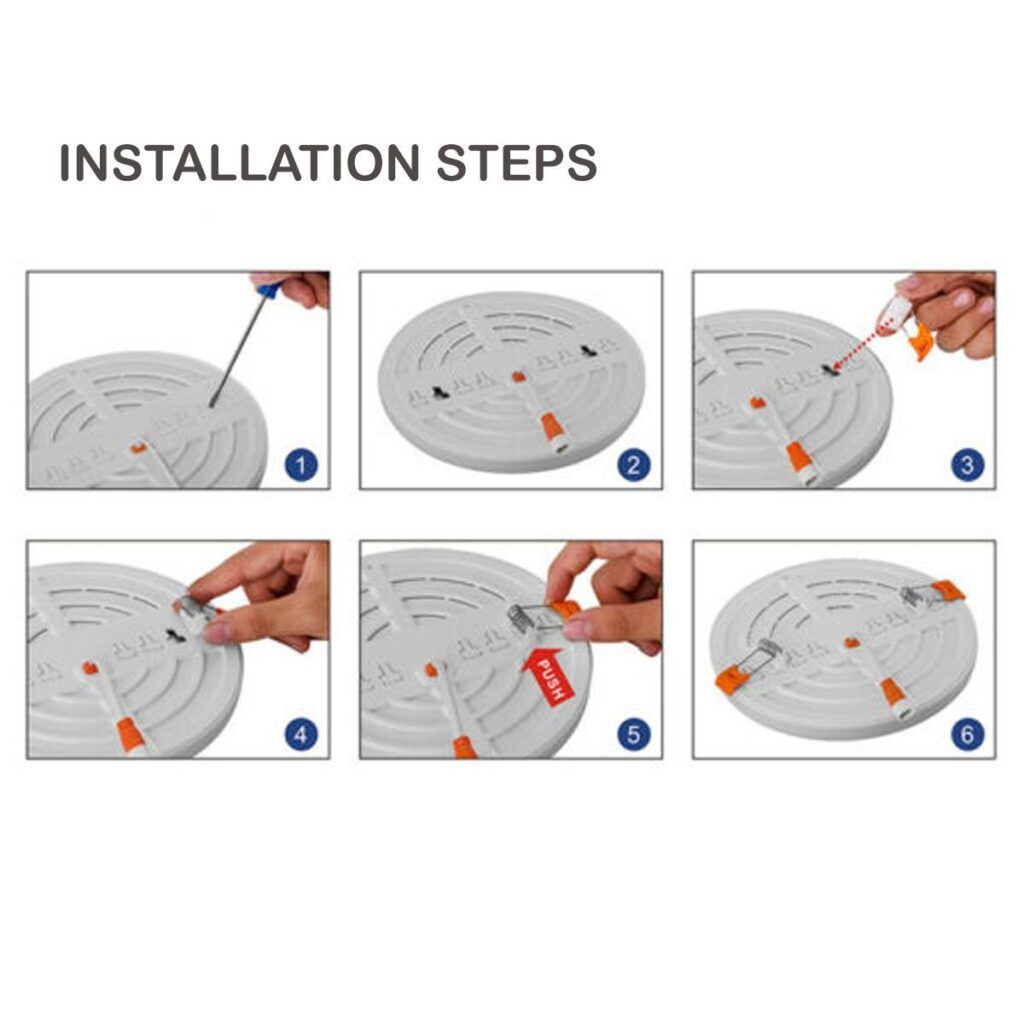 INSTALLATION STEPS

1

2

3

4

PUSH

5

6